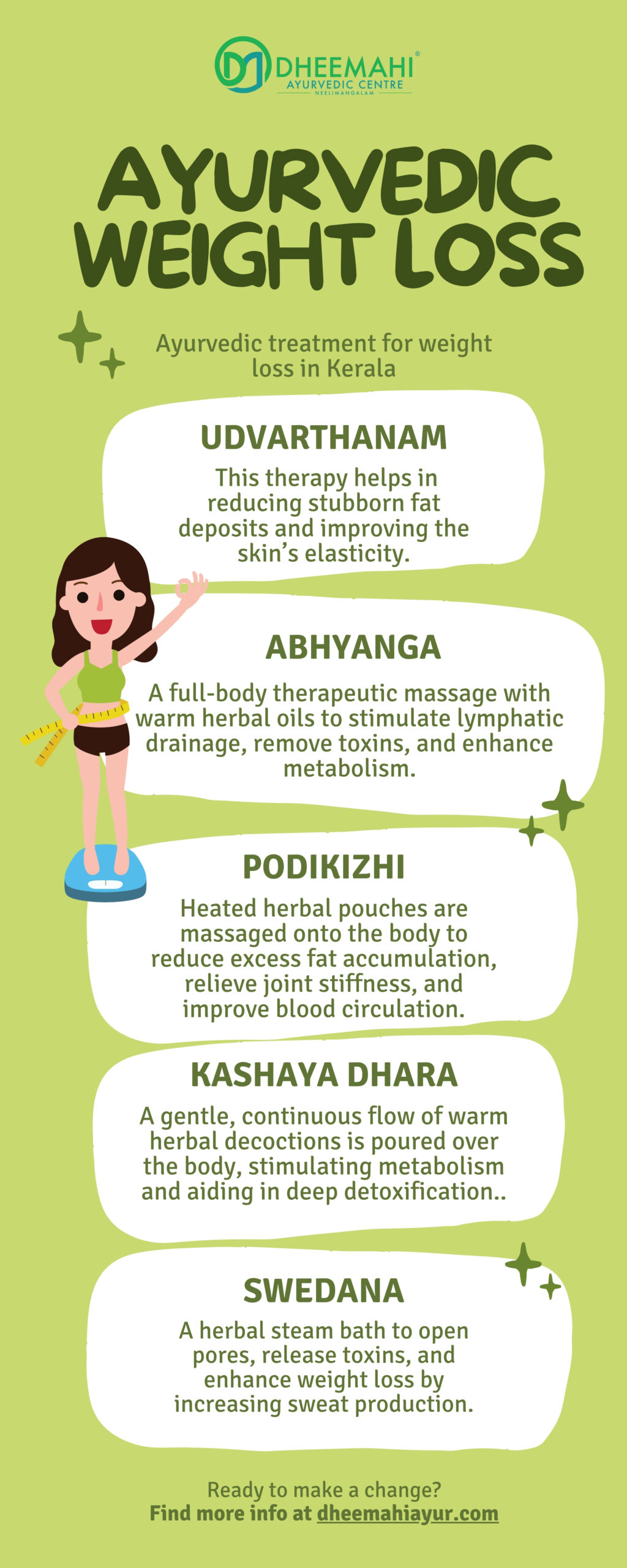 DHEEMAHI®
AYURVEDIC CENTRE
NEELIMANGALAM

AYURVEDIC WEIGHT LOSS

Ayurvedic treatment for weight loss in Kerala

UDVARTHANAM

This therapy helps in reducing stubborn fat deposits and improving the skin's elasticity.

ABHYANGA

A full-body therapeutic massage with warm herbal oils to stimulate lymphatic drainage, remove toxins, and enhance metabolism.

PODIKIZHI

Heated herbal pouches are massaged onto the body to reduce excess fat accumulation, relieve joint stiffness, and improve blood circulation.

KASHAYA DHARA

A gentle, continuous flow of warm herbal decoctions is poured over the body, stimulating metabolism and aiding in deep detoxification..

SWEDANA

A herbal steam bath to open pores, release toxins, and enhance weight loss by increasing sweat production.

Ready to make a change?
Find more info at dheemahiayur.com